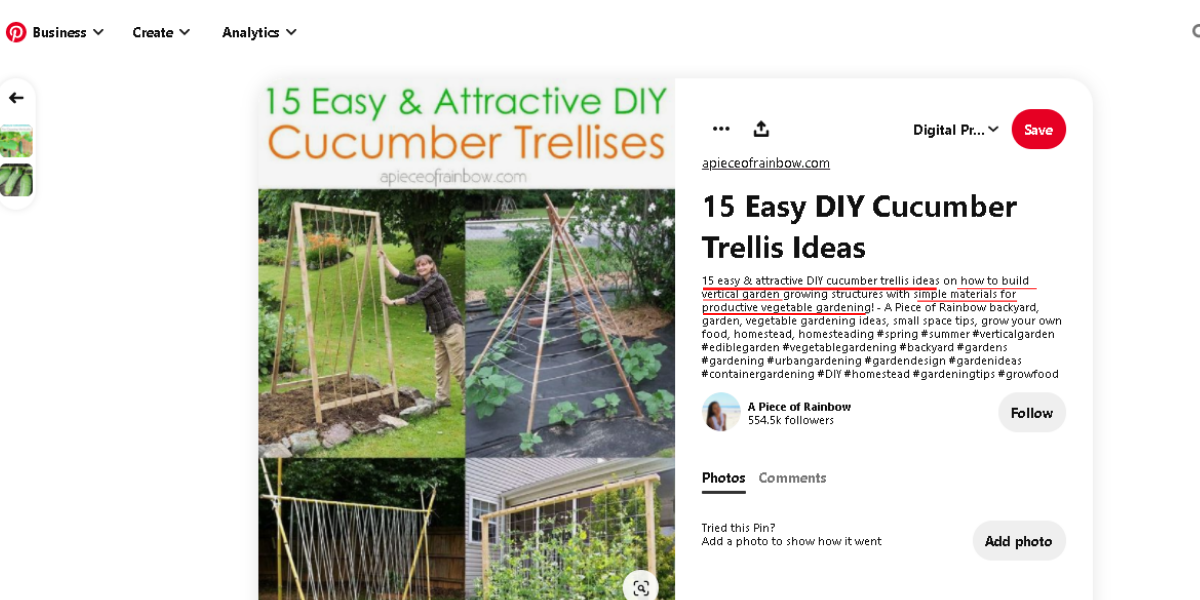 Business Create Analytics

15 Easy & Attractive DIY Cucumber Trellises
apieceofrainbow.com

Digital Pr... Save

apieceofrainbow.com

15 Easy DIY Cucumber Trellis Ideas

15 easy & attractive DIY cucumber trellis ideas on how to build vertical garden growing structures with simple materials for productive vegetable gardening! - A Piece of Rainbow backyard, garden, vegetable gardening ideas, small space tips, grow your own food, homestead, homesteading #spring #summer #verticalgarden #ediblegarden #vegetablegardening #backyard #gardens #gardening #urbangardening #gardendesign #gardenideas #containergardening #DIY #homestead #gardeningtips #growfood

A Piece of Rainbow
554.5k followers
Follow

Photos Comments

Tried this Pin?
Add a photo to show how it went
Add photo